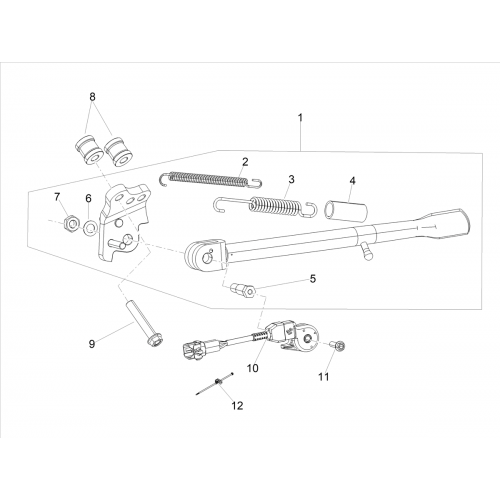 8
1
2
3
4
7
6
5
9
10
11
12